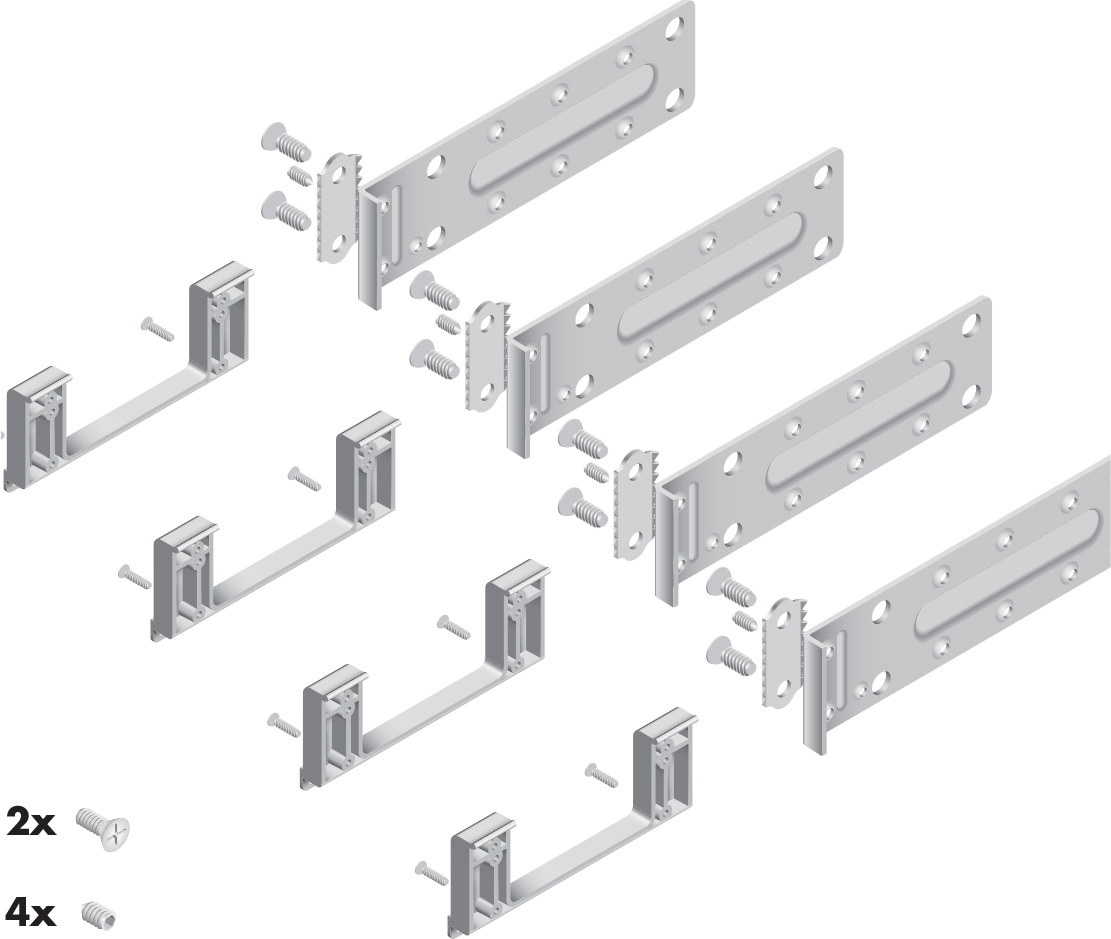 2x

4x